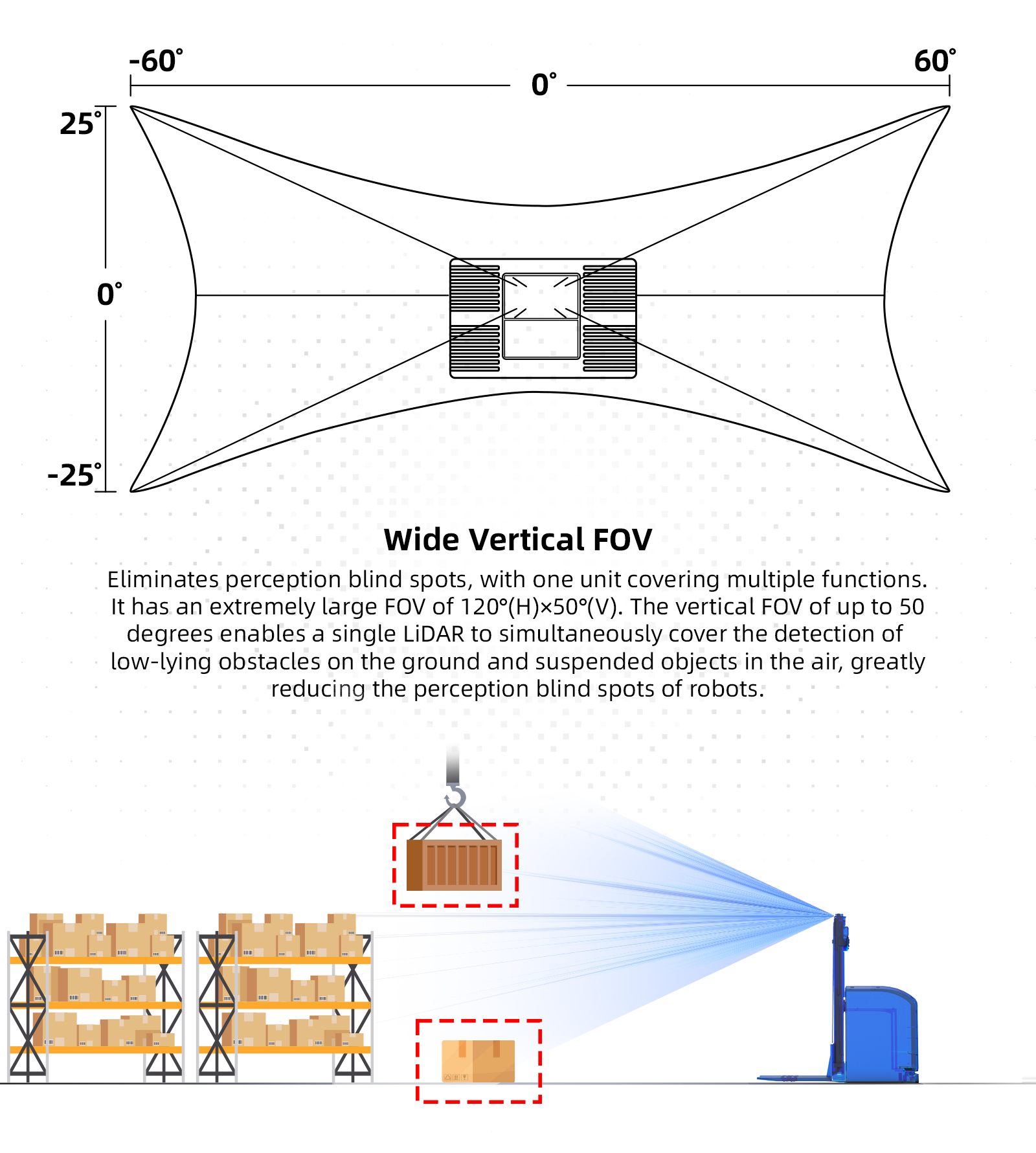 -60°

0°

60°

25°

0°

-25°

Wide Vertical FOV

Eliminates perception blind spots, with one unit covering multiple functions. It has an extremely large FOV of 120°(H)×50°(V). The vertical FOV of up to 50 degrees enables a single LiDAR to simultaneously cover the detection of low-lying obstacles on the ground and suspended objects in the air, greatly reducing the perception blind spots of robots.